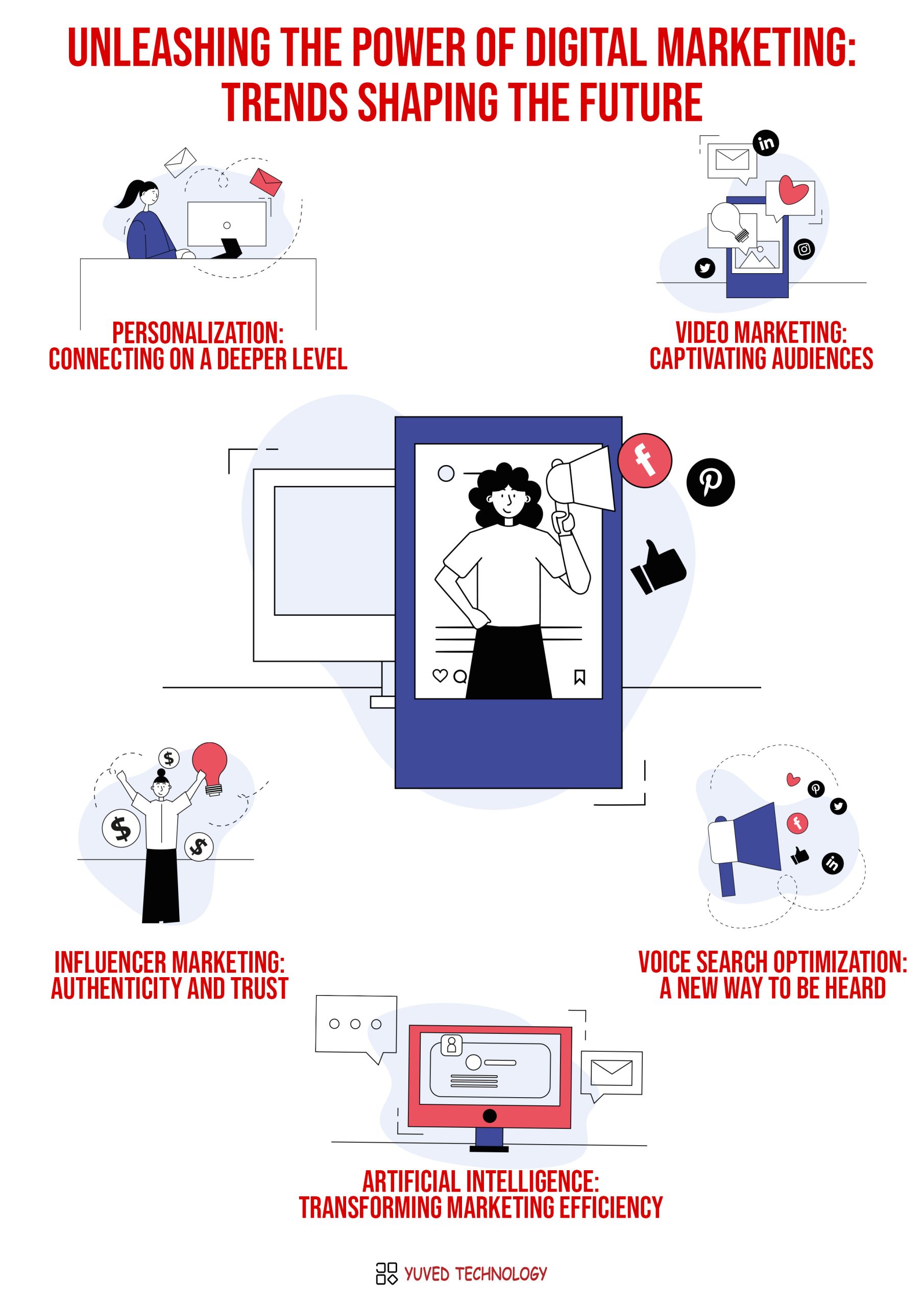 UNLEASHING THE POWER OF DIGITAL MARKETING: TRENDS SHAPING THE FUTURE

PERSONALIZATION: CONNECTING ON A DEEPER LEVEL

VIDEO MARKETING: CAPTIVATING AUDIENCES

INFLUENCER MARKETING: AUTHENTICITY AND TRUST

VOICE SEARCH OPTIMIZATION: A NEW WAY TO BE HEARD

ARTIFICIAL INTELLIGENCE: TRANSFORMING MARKETING EFFICIENCY

YUVED TECHNOLOGY